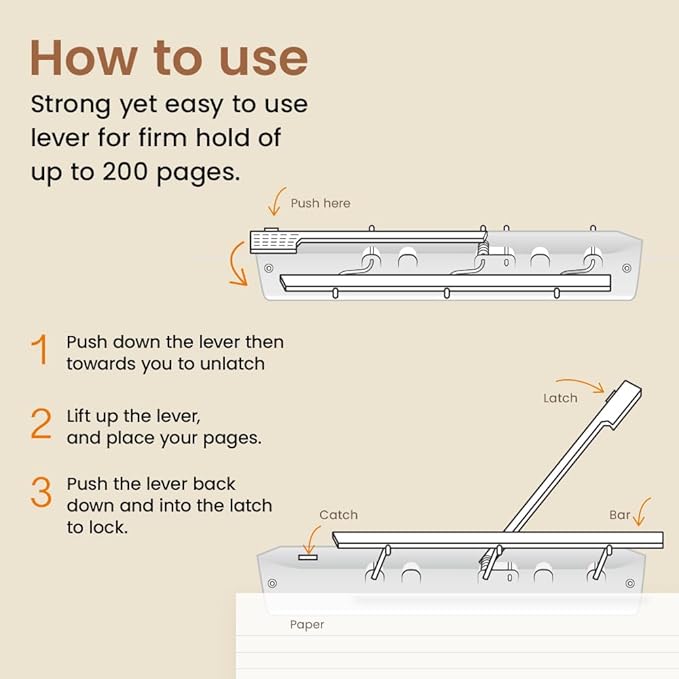 How to use

Strong yet easy to use lever for firm hold of up to 200 pages.

Push here

1 Push down the lever then towards you to unlatch

2 Lift up the lever, and place your pages.

3 Push the lever back down and into the latch to lock.

Latch

Catch

Bar

Paper