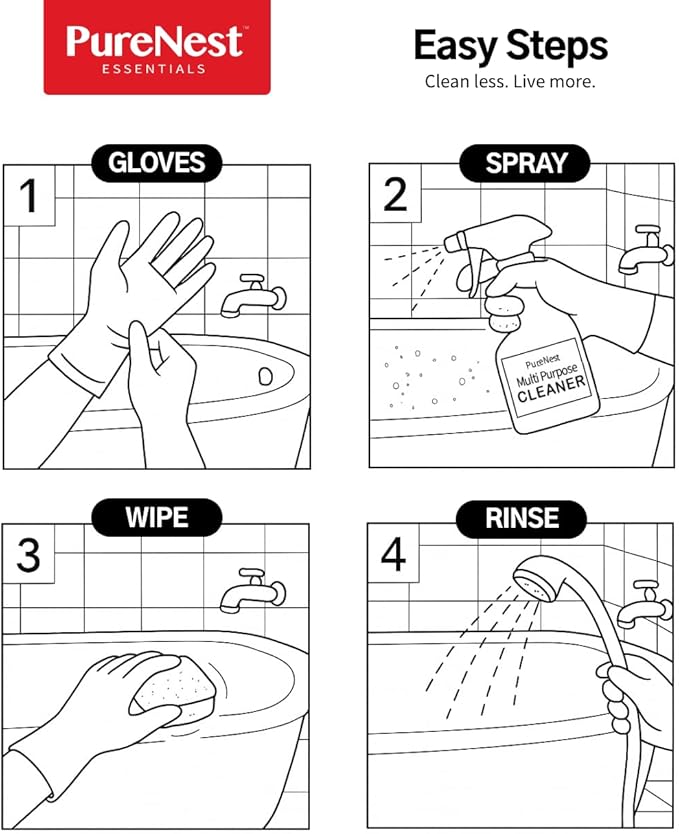 PureNest™
ESSENTIALS

Easy Steps
Clean less. Live more.

GLOVES
1

SPRAY
2
PureNest
Multi Purpose
CLEANER

WIPE
3

RINSE
4