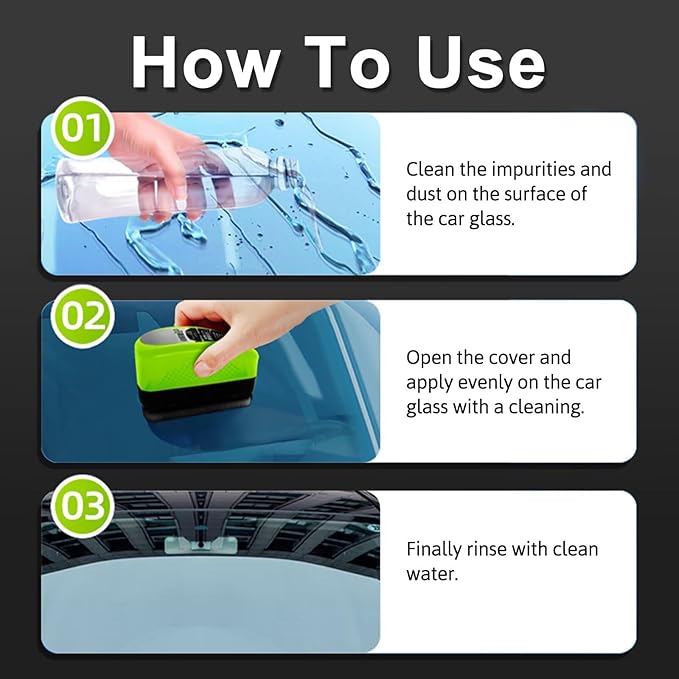 How To Use

01

Clean the impurities and dust on the surface of the car glass.

02

Open the cover and apply evenly on the car glass with a cleaning.

03

Finally rinse with clean water.