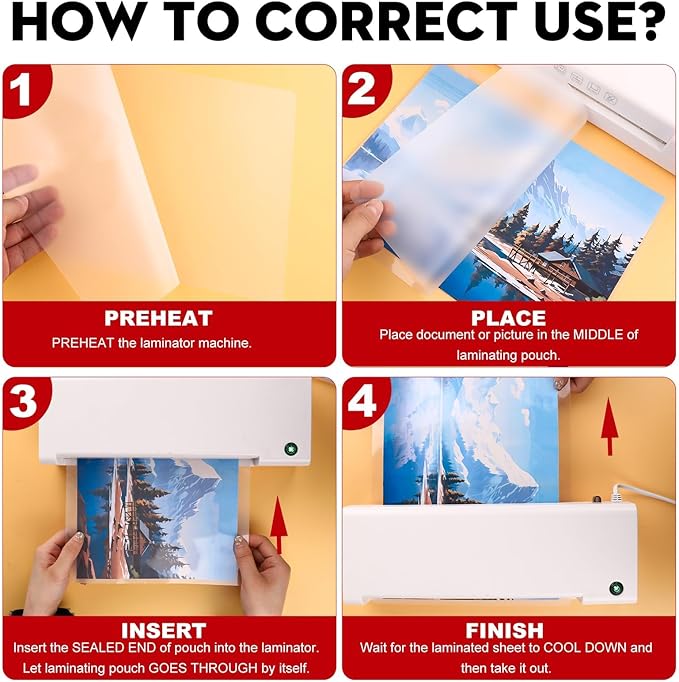 HOW TO CORRECT USE?

1

PREHEAT

PREHEAT the laminator machine.

2

PLACE

Place document or picture in the MIDDLE of laminating pouch.

3

INSERT

Insert the SEALED END of pouch into the laminator. Let laminating pouch GOES THROUGH by itself.

4

FINISH

Wait for the laminated sheet to COOL DOWN and then take it out.