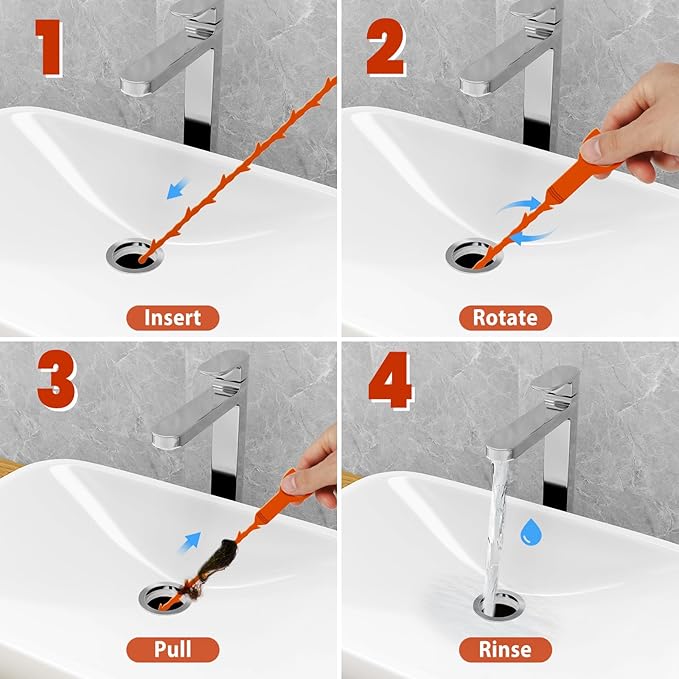 1

Insert

2

Rotate

3

Pull

4

Rinse