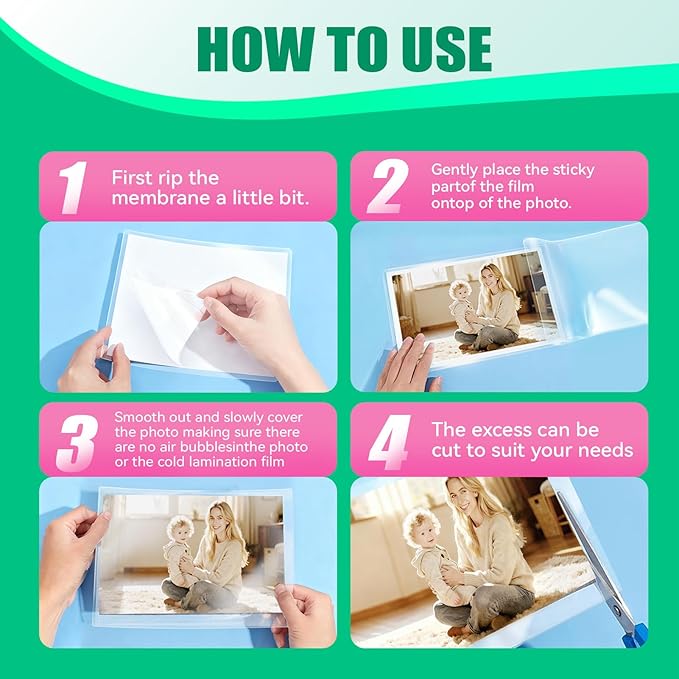 HOW TO USE

1 First rip the membrane a little bit.

2 Gently place the sticky partof the film ontop of the photo.

3 Smooth out and slowly cover the photo making sure there are no air bubblesinthe photo or the cold lamination film

4 The excess can be cut to suit your needs