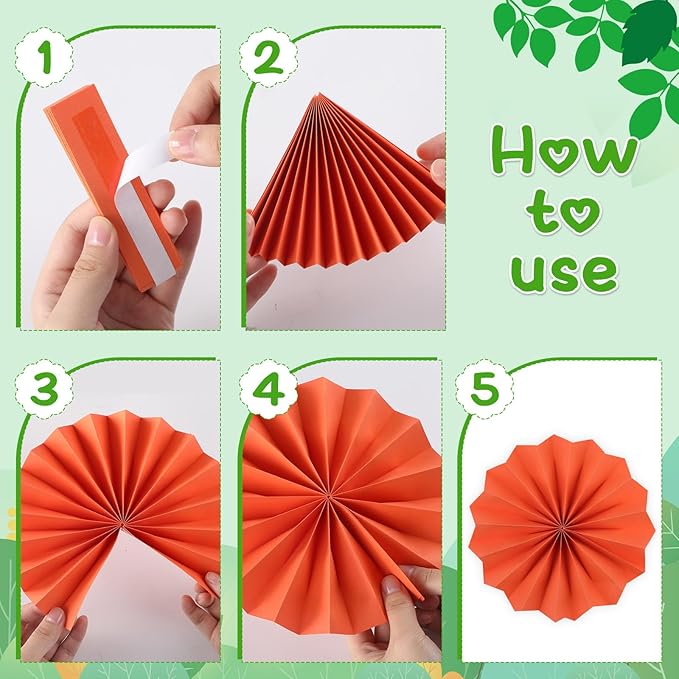 1

2

How to use

3

4

5