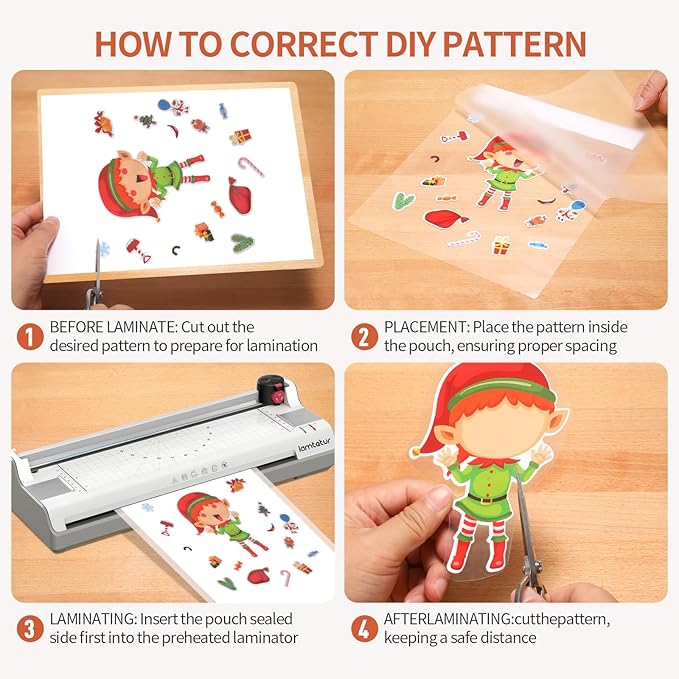 HOW TO CORRECT DIY PATTERN

1 BEFORE LAMINATE: Cut out the desired pattern to prepare for lamination

2 PLACEMENT: Place the pattern inside the pouch, ensuring proper spacing

lamtatur

3 LAMINATING: Insert the pouch sealed side first into the preheated laminator

4 AFTERLAMINATING:cutthepattern, keeping a safe distance