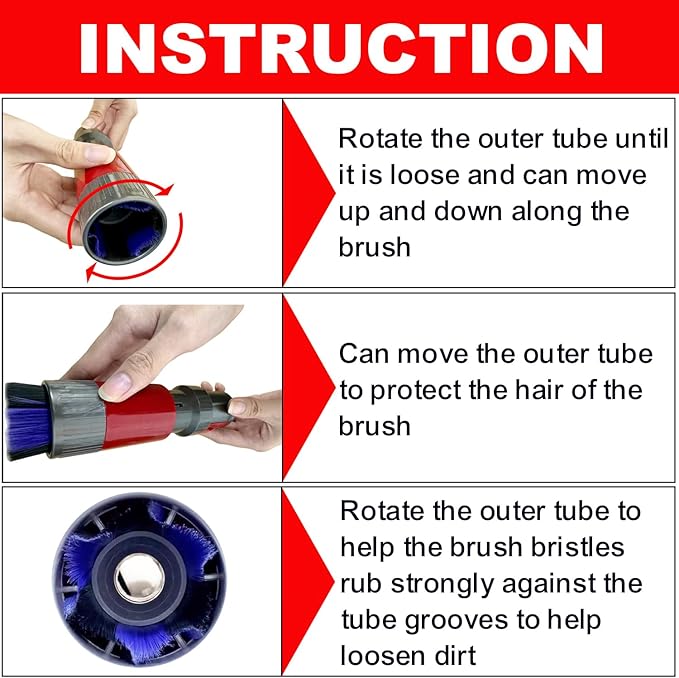 INSTRUCTION

Rotate the outer tube until it is loose and can move up and down along the brush

Can move the outer tube to protect the hair of the brush

Rotate the outer tube to help the brush bristles rub strongly against the tube grooves to help loosen dirt