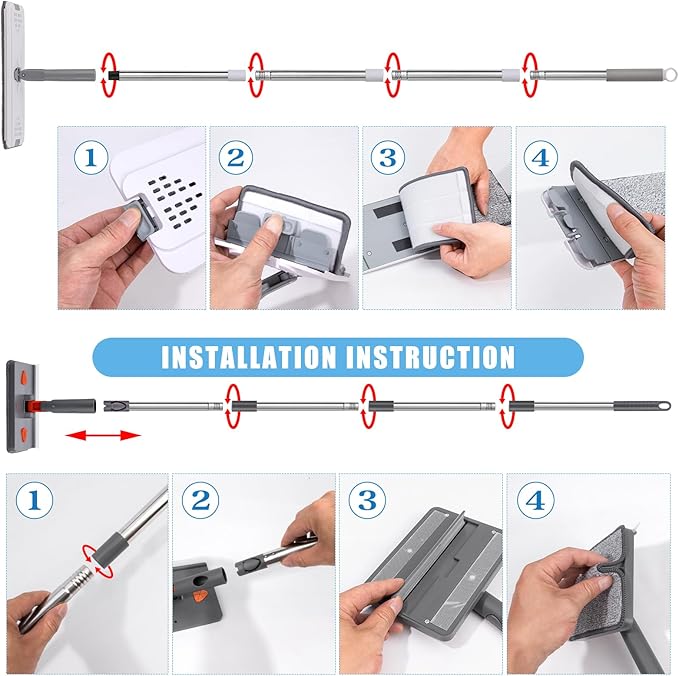 1
2
3
4

INSTALLATION INSTRUCTION

1
2
3
4