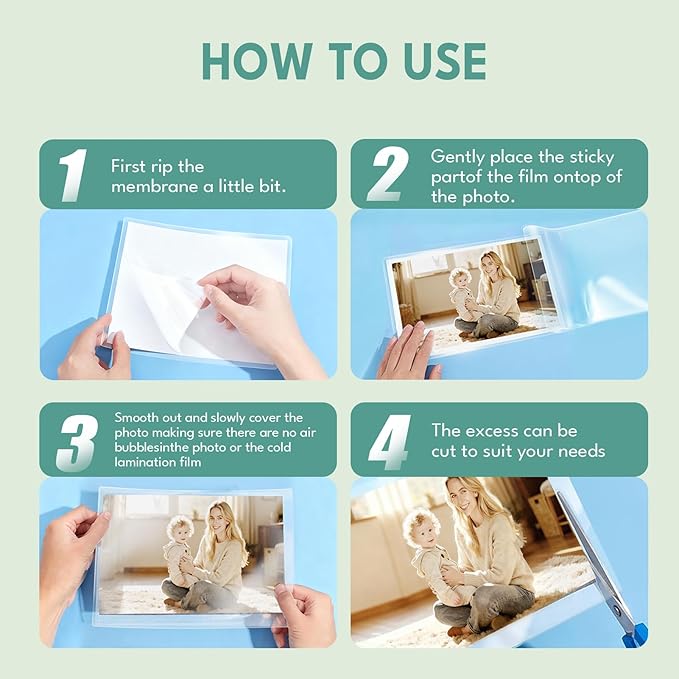 HOW TO USE

1 First rip the membrane a little bit.

2 Gently place the sticky partof the film ontop of the photo.

3 Smooth out and slowly cover the photo making sure there are no air bubblesinthe photo or the cold lamination film

4 The excess can be cut to suit your needs