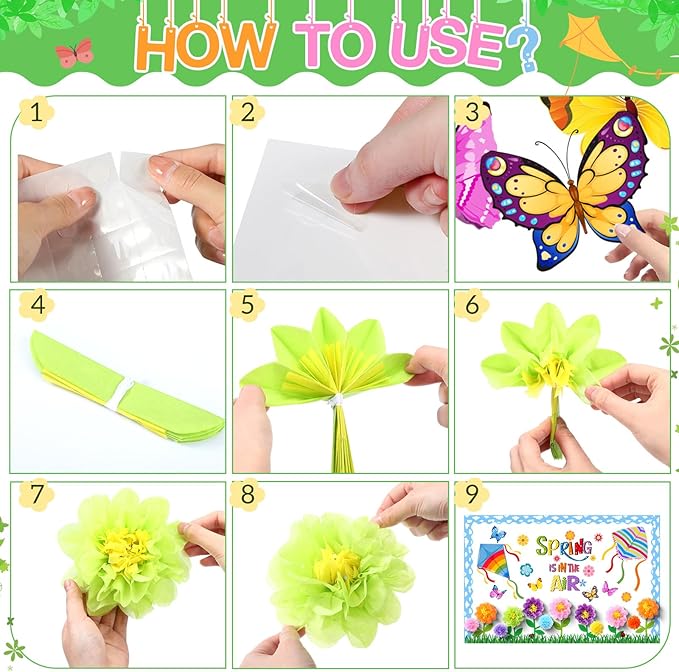 HOW TO USE?

1

2

3

4

5

6

7

8

9

SPRING IS IN THE AIR