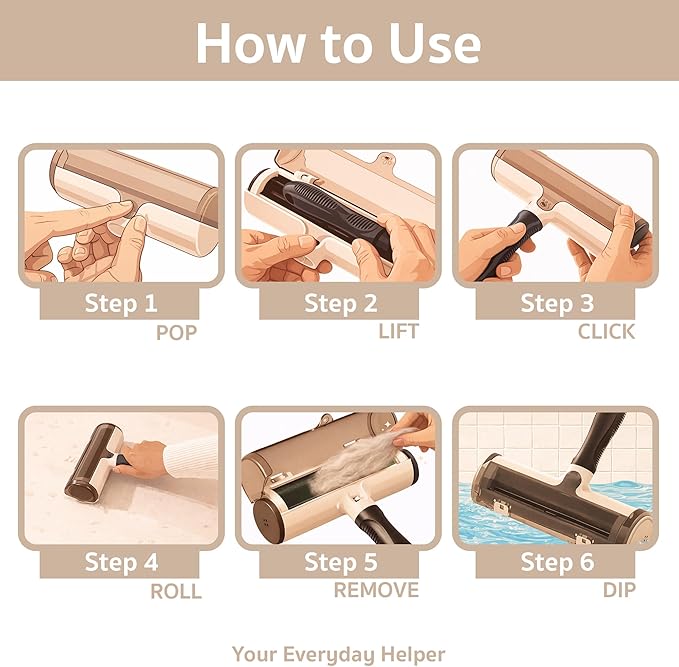 How to Use

Step 1
POP

Step 2
LIFT

Step 3
CLICK

Step 4
ROLL

Step 5
REMOVE

Step 6
DIP

Your Everyday Helper