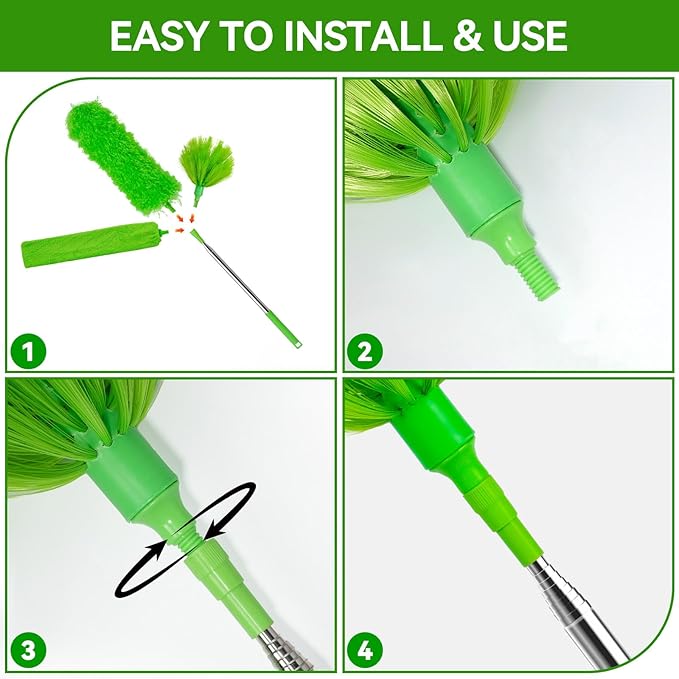 EASY TO INSTALL & USE

1

2

3

4