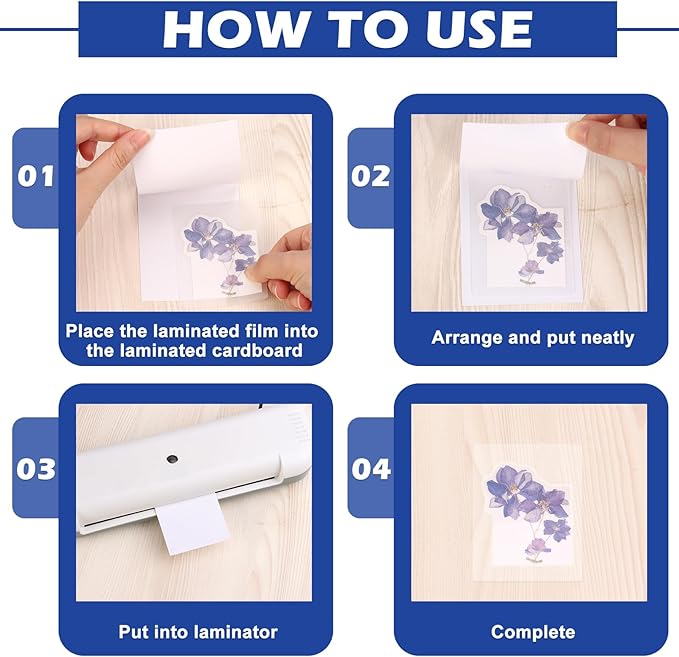 HOW TO USE

01

Place the laminated film into the laminated cardboard

02

Arrange and put neatly

03

Put into laminator

04

Complete