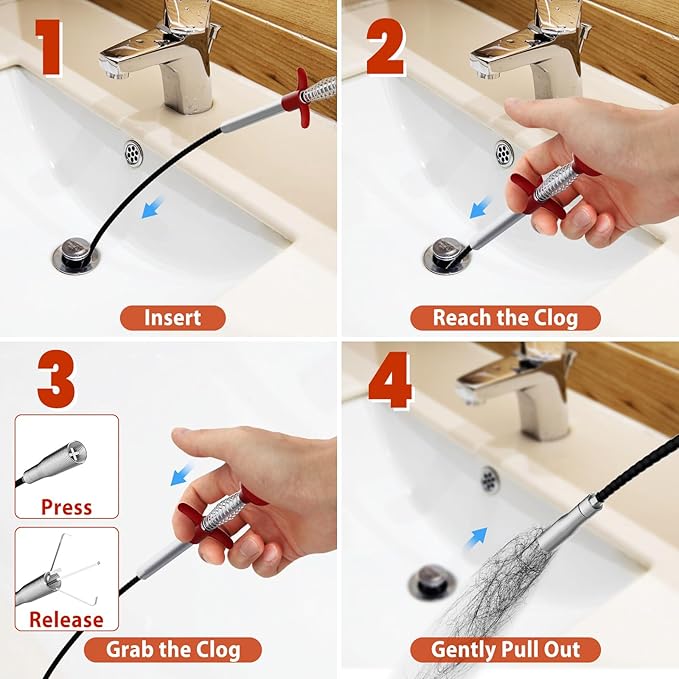 1

Insert

2

Reach the Clog

3

Press

Release

Grab the Clog

4

Gently Pull Out