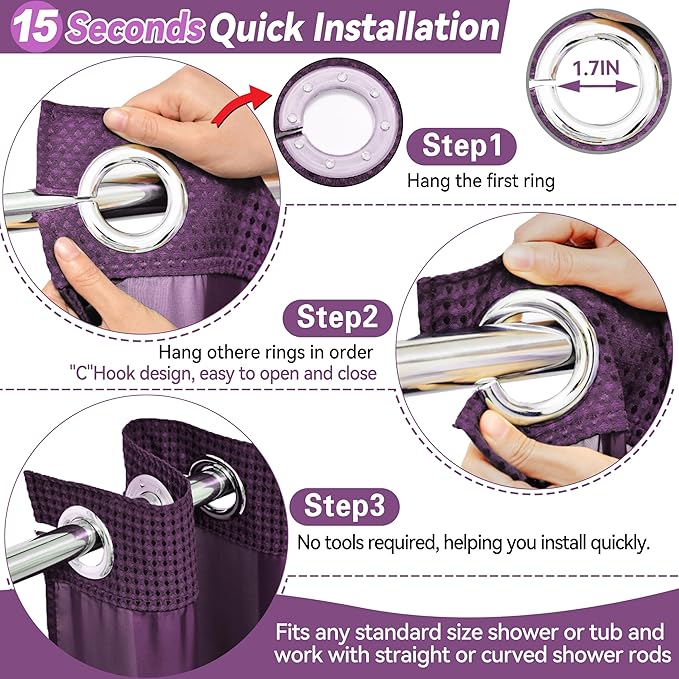 15 Seconds Quick Installation

1.7IN

Step1
Hang the first ring

Step2
Hang othere rings in order
"C"Hook design, easy to open and close

Step3
No tools required, helping you install quickly.

Fits any standard size shower or tub and work with straight or curved shower rods