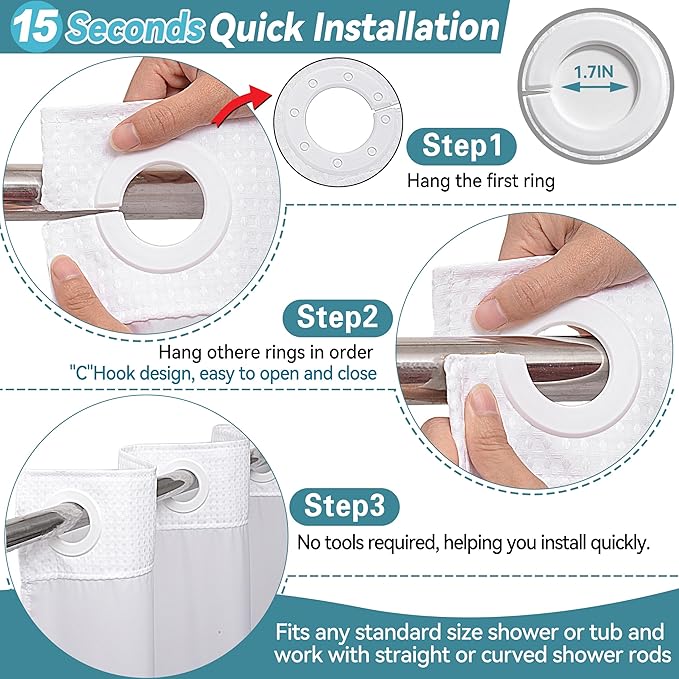 15 Seconds Quick Installation

1.7IN

Step1
Hang the first ring

Step2
Hang othere rings in order
"C"Hook design, easy to open and close

Step3
No tools required, helping you install quickly.

Fits any standard size shower or tub and work with straight or curved shower rods