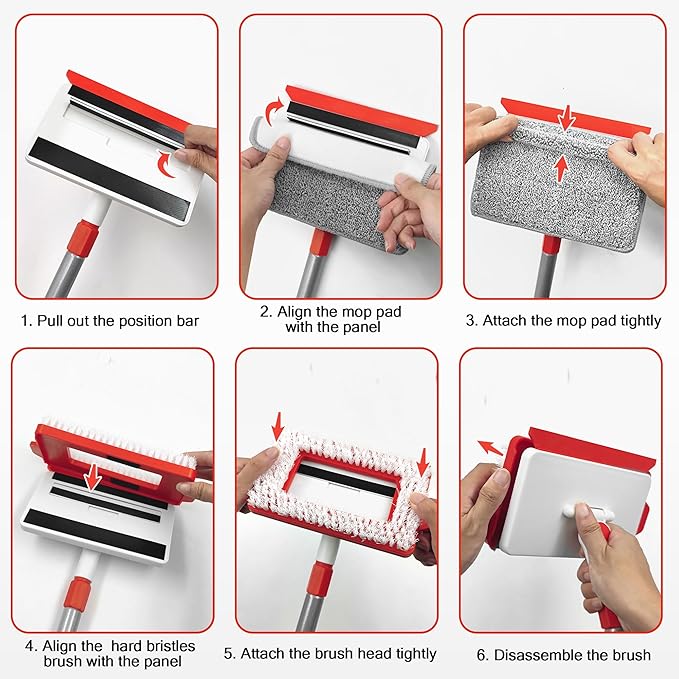 1. Pull out the position bar

2. Align the mop pad with the panel

3. Attach the mop pad tightly

4. Align the  hard bristles brush with the panel

5. Attach the brush head tightly

6. Disassemble the brush