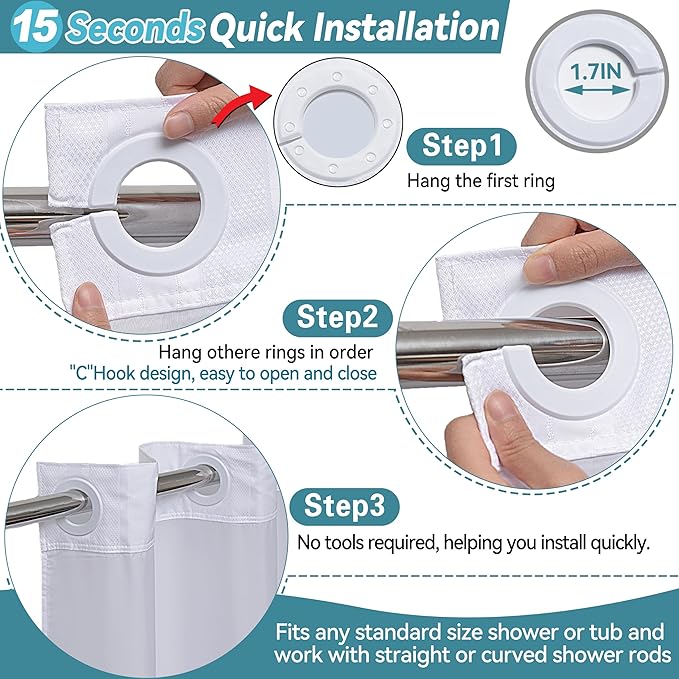 15 Seconds Quick Installation

1.7IN

Step1
Hang the first ring

Step2
Hang othere rings in order
"C"Hook design, easy to open and close

Step3
No tools required, helping you install quickly.

Fits any standard size shower or tub and work with straight or curved shower rods