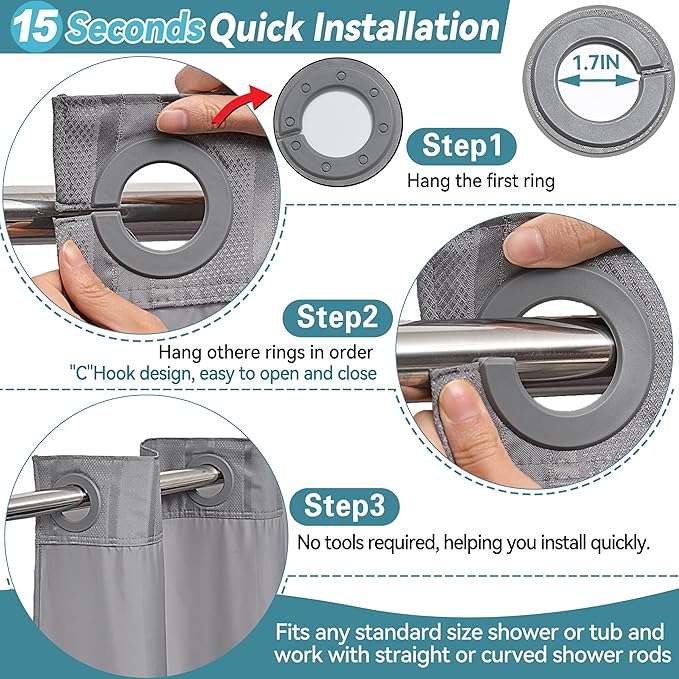 15 Seconds Quick Installation

1.7IN

Step1

Hang the first ring

Step2

Hang othere rings in order
"C"Hook design, easy to open and close

Step3

No tools required, helping you install quickly.

Fits any standard size shower or tub and work with straight or curved shower rods